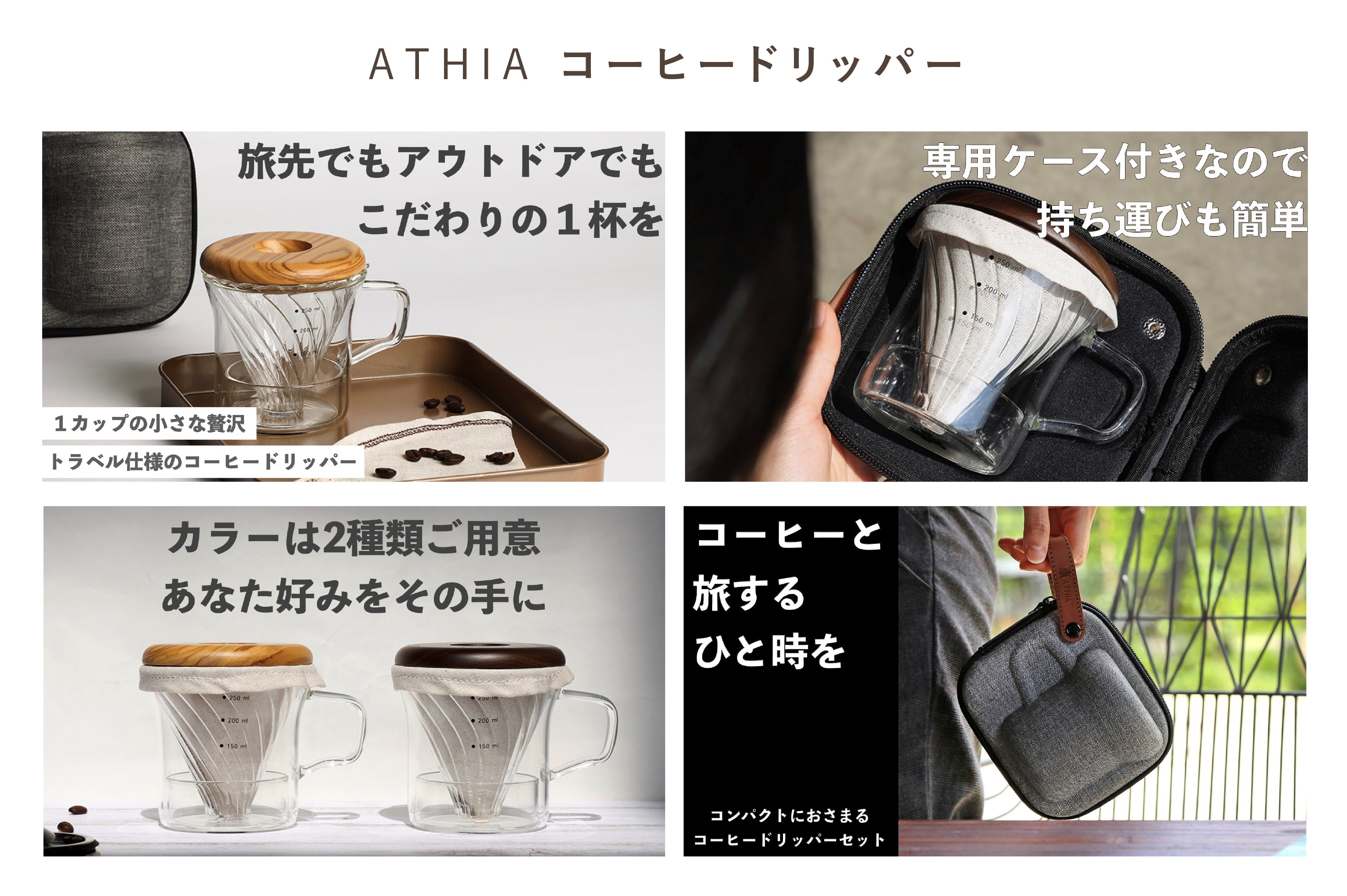 ATHIA コーヒードリッパー

旅先でもアウトドアでも
こだわりの１杯を

250 ml
200 ml
150 ml

１カップの小さな贅沢
トラベル仕様のコーヒードリッパー

専用ケース付きなので
持ち運びも簡単

250 ml
200 ml
150 ml

カラーは2種類ご用意
あなた好みをその手に

250 ml
200 ml
150 ml

250 ml
200 ml
150 ml

コーヒーと
旅する
ひと時を

コンパクトにおさまる
コーヒードリッパーセット

ATHIA